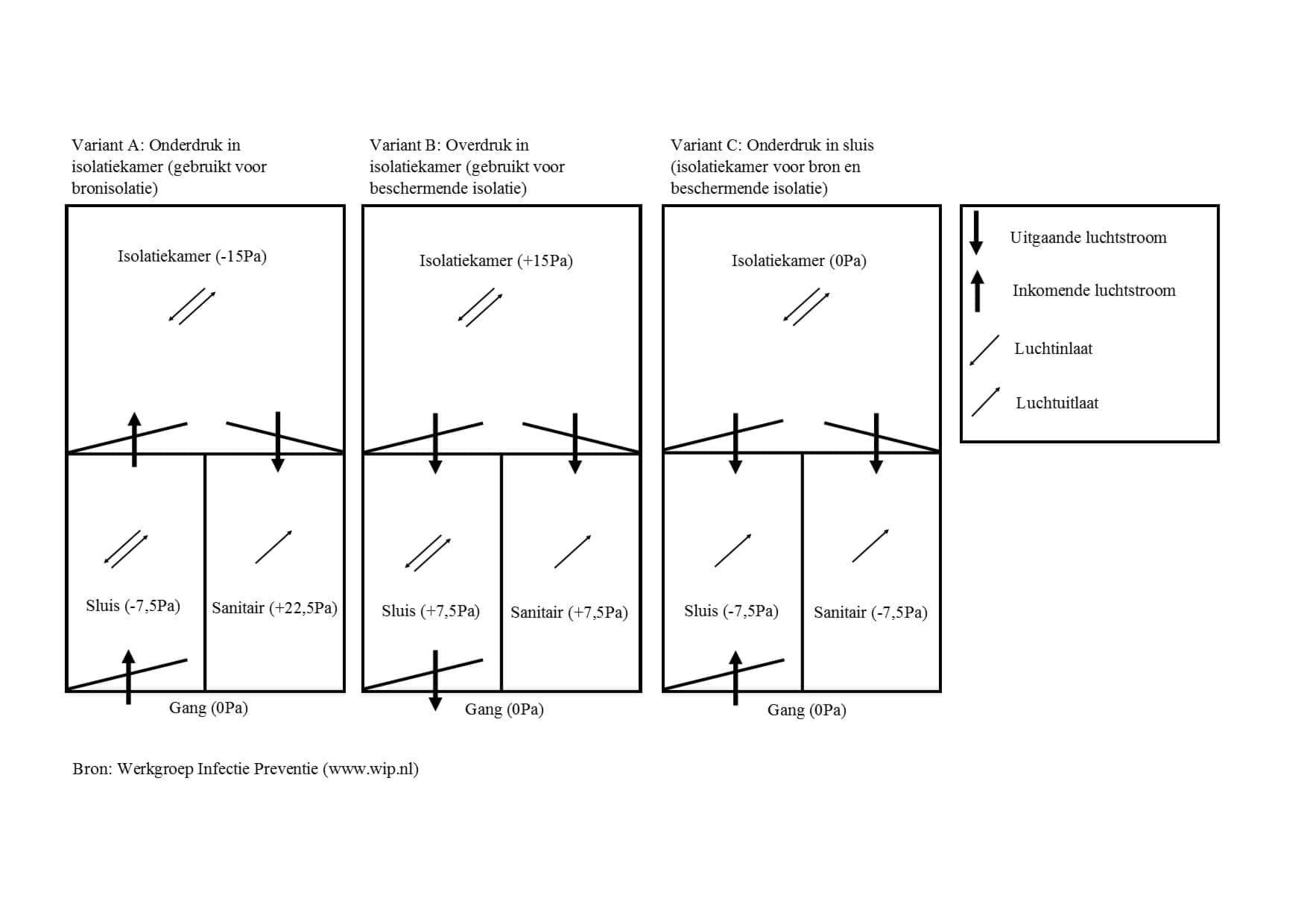 Variant A: Onderdruk in isolatiekamer (gebruikt voor bronisolatie)

Isolatiekamer (-15Pa)

Sluis (-7,5Pa)

Sanitair (+22,5Pa)

Gang (0Pa)

Variant B: Overdruk in isolatiekamer (gebruikt voor beschermende isolatie)

Isolatiekamer (+15Pa)

Sluis (+7,5Pa)

Sanitair (+7,5Pa)

Gang (0Pa)

Variant C: Onderdruk in sluis (isolatiekamer voor bron en beschermende isolatie)

Isolatiekamer (0Pa)

Sluis (-7,5Pa)

Sanitair (-7,5Pa)

Gang (0Pa)

Uitgaande luchtstroom

Inkomende luchtstroom

Luchtinlaat

Luchtuitlaat

Bron: Werkgroep Infectie Preventie (www.wip.nl)